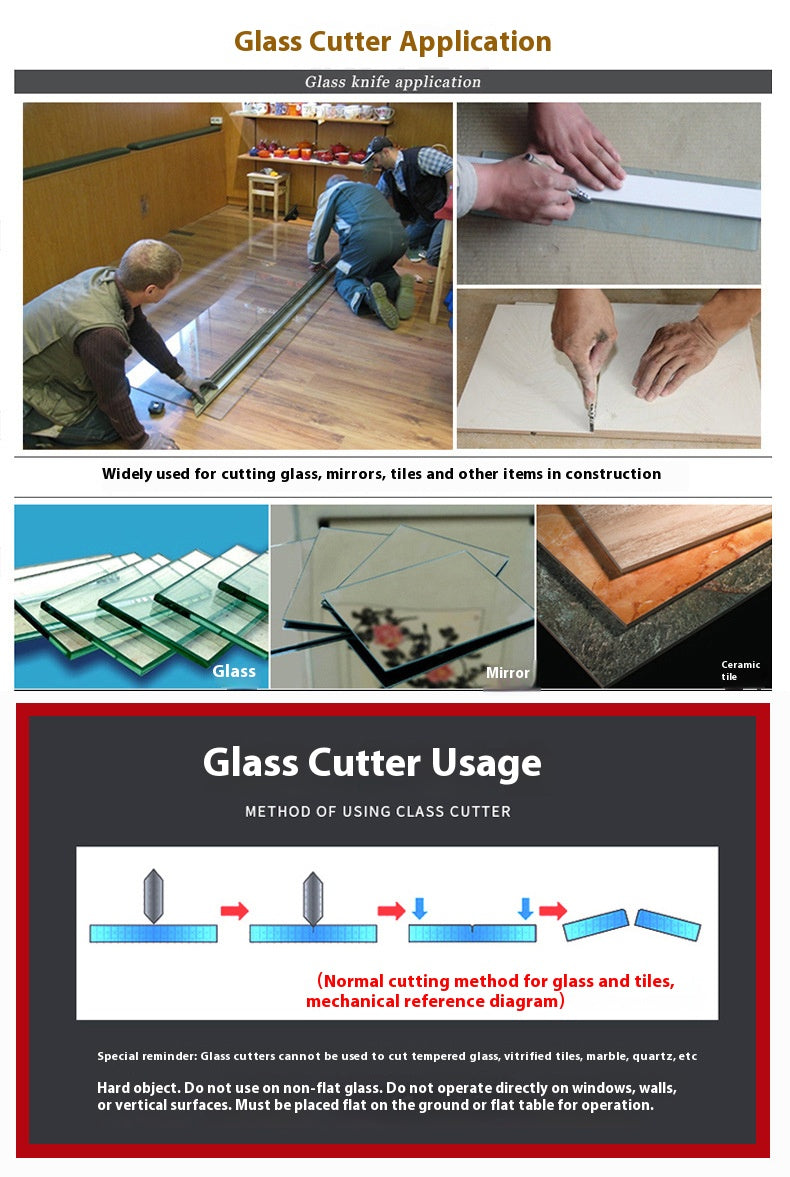 Glass Cutter Application

Glass knife application

Widely used for cutting glass, mirrors, tiles and other items in construction

Glass

Mirror

Ceramic tile

Glass Cutter Usage

METHOD OF USING CLASS CUTTER

（Normal cutting method for glass and tiles, mechanical reference diagram）

Special reminder: Glass cutters cannot be used to cut tempered glass, vitrified tiles, marble, quartz, etc

Hard object. Do not use on non-flat glass. Do not operate directly on windows, walls, or vertical surfaces. Must be placed flat on the ground or flat table for operation.