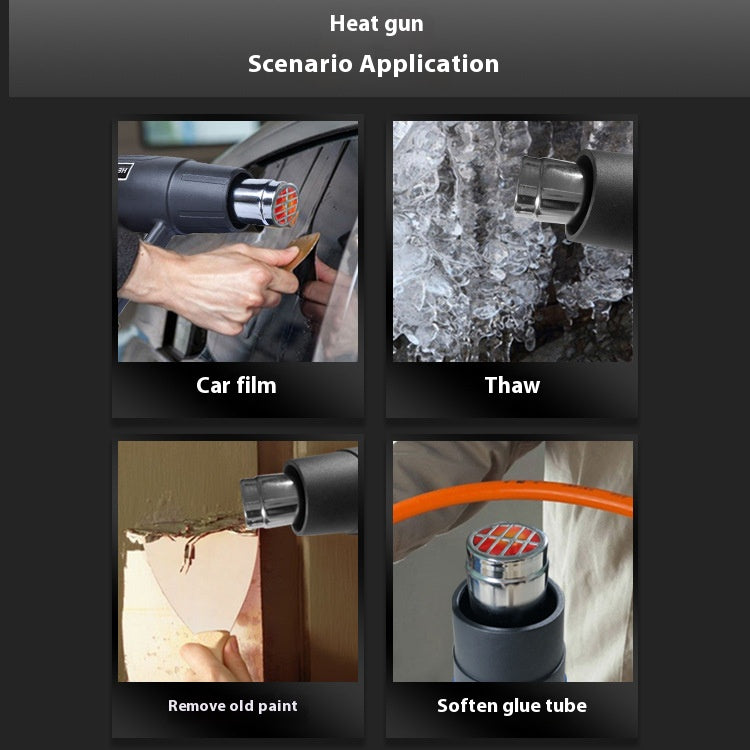 Heat gun
Scenario Application

Car film

Thaw

Remove old paint

Soften glue tube