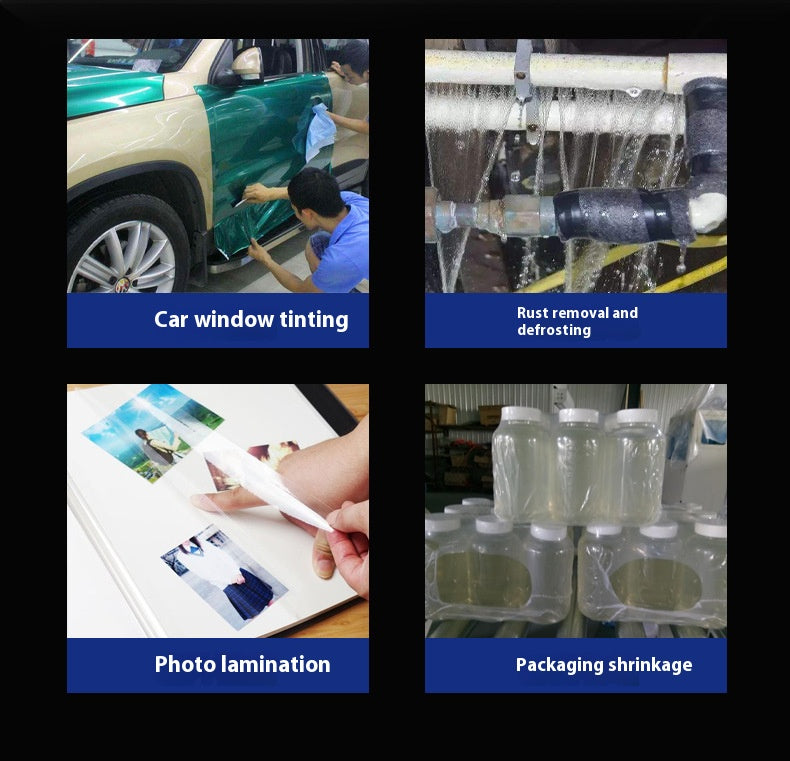 Car window tinting

Rust removal and defrosting

Photo lamination

Packaging shrinkage